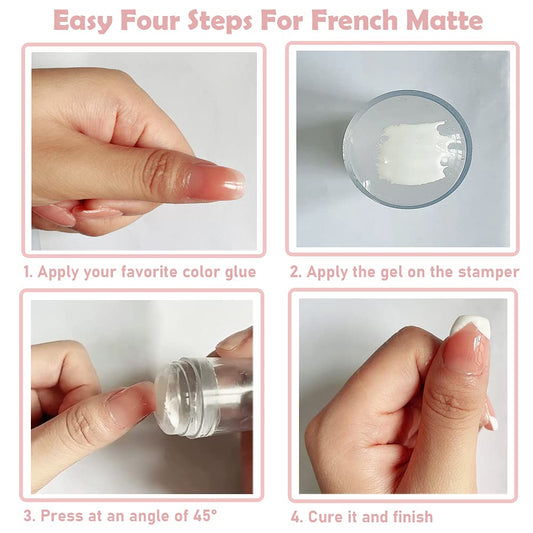 Easy Four Steps For French Matte

1. Apply your favorite color glue

2. Apply the gel on the stamper

3. Press at an angle of 45°

4. Cure it and finish